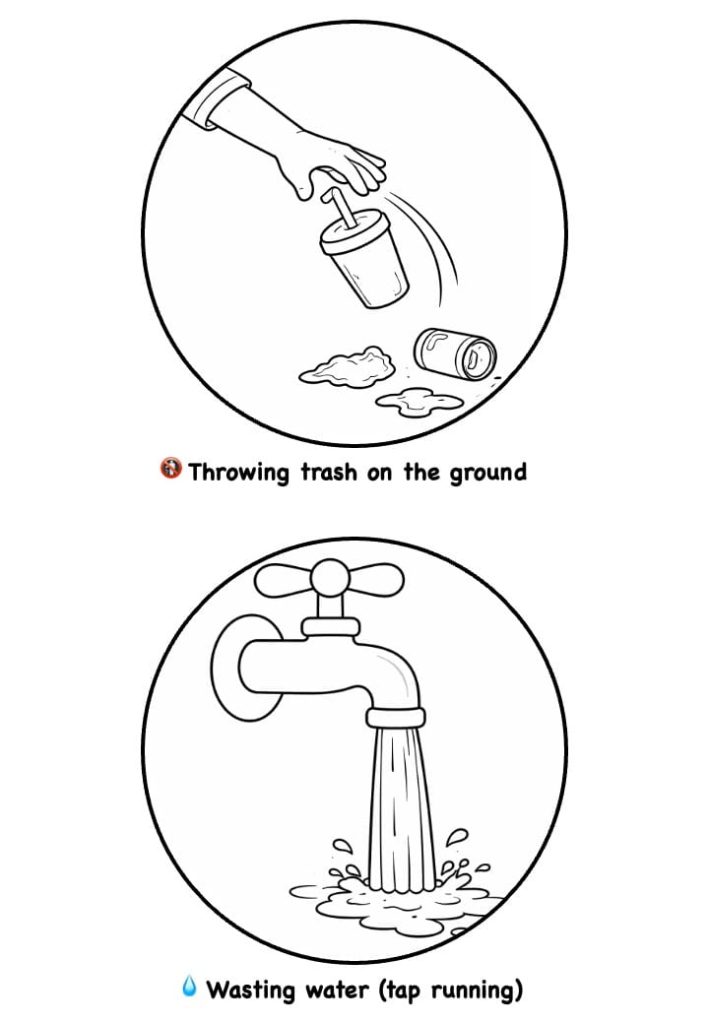 🚯 Throwing trash on the ground

💧 Wasting water (tap running)