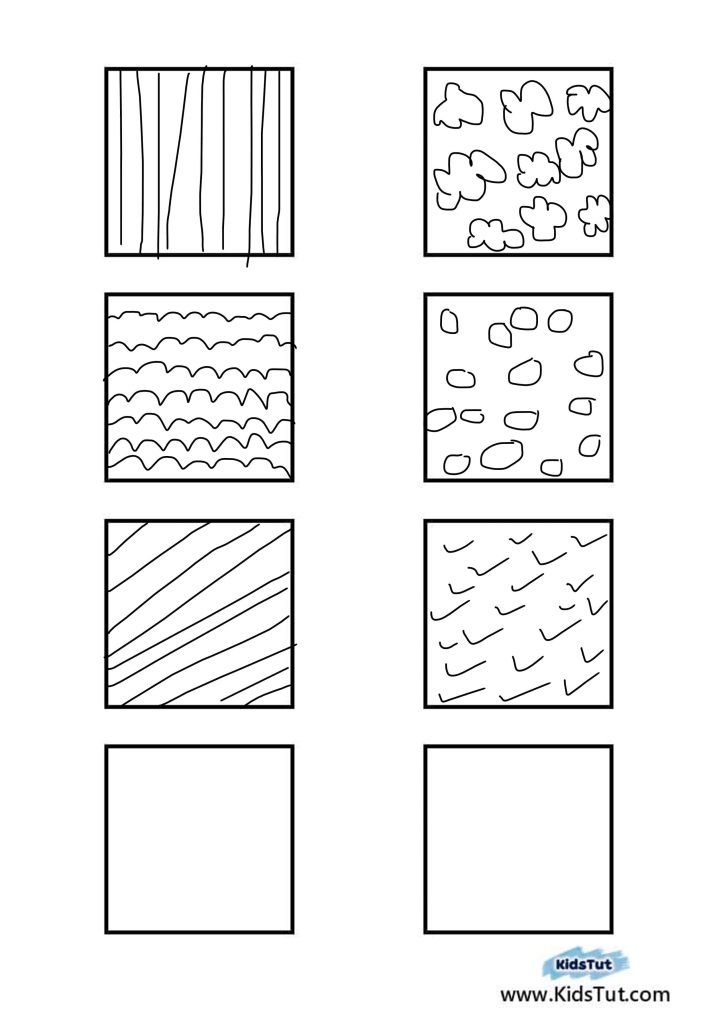 KidsTut
www.KidsTut.com