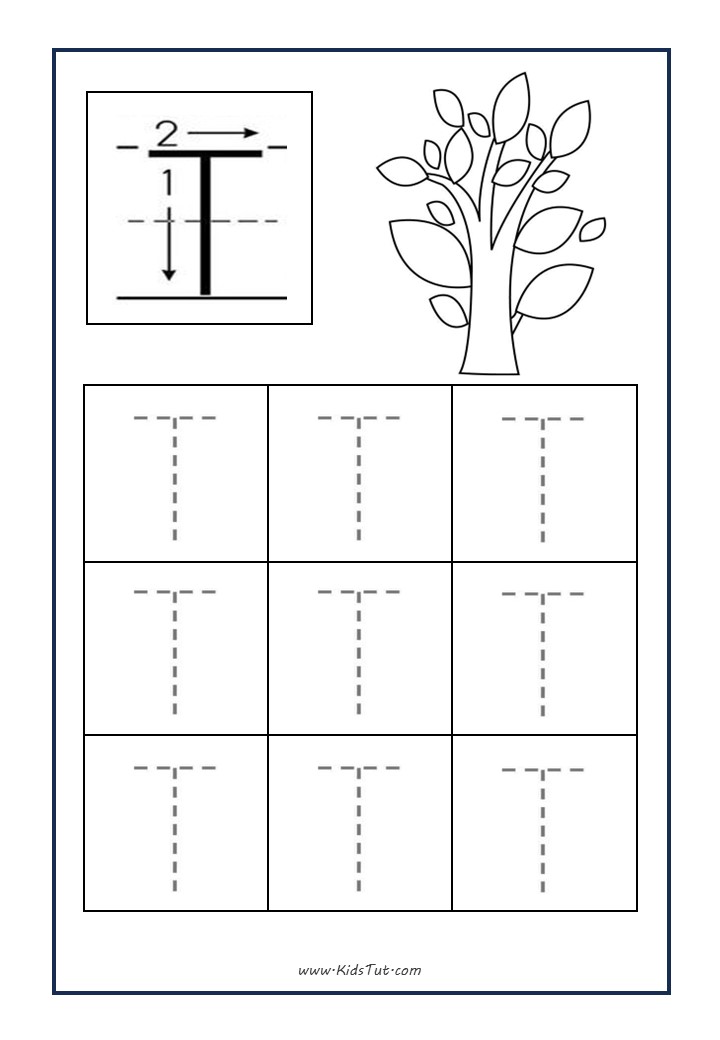 2
1
T

| T | T | T |
|---|---|---|
| T | T | T |
| T | T | T |

www.KidsTut.com