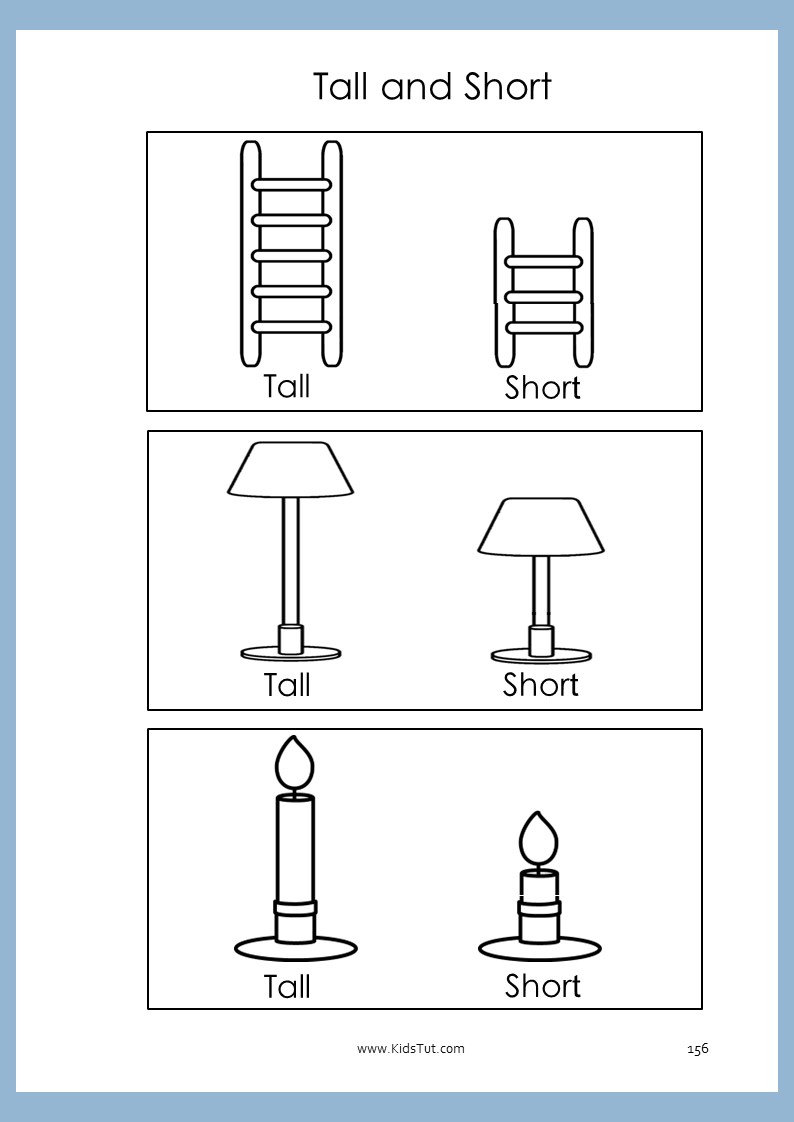 Tall and Short

Tall

Short

Tall

Short

Tall

Short

www.KidsTut.com

156